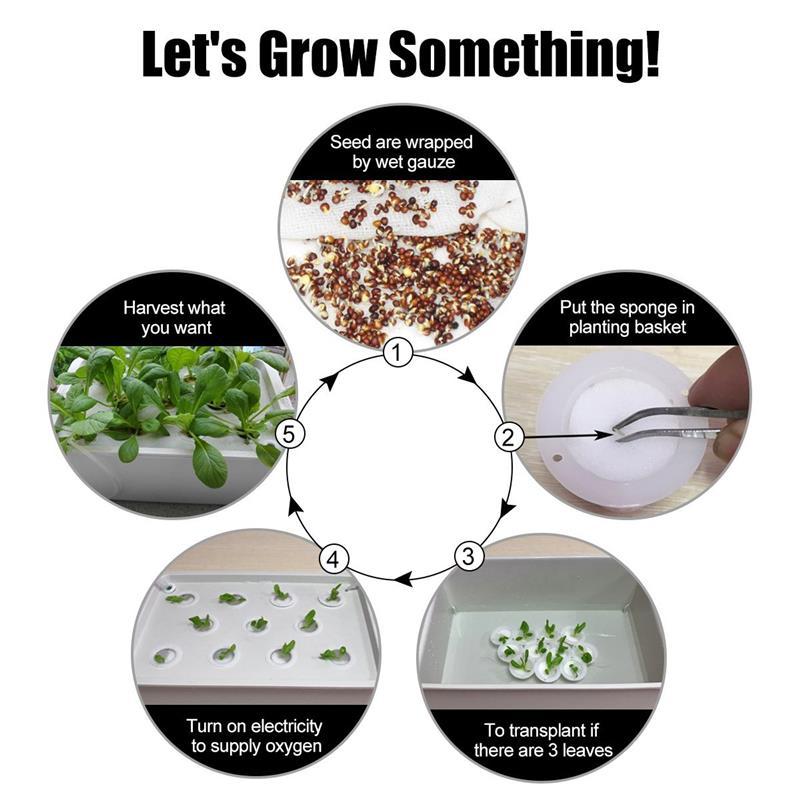 Let's Grow Something!

Seed are wrapped by wet gauze

1

Put the sponge in planting basket

2

3

To transplant if there are 3 leaves

4

Turn on electricity to supply oxygen

5

Harvest what you want